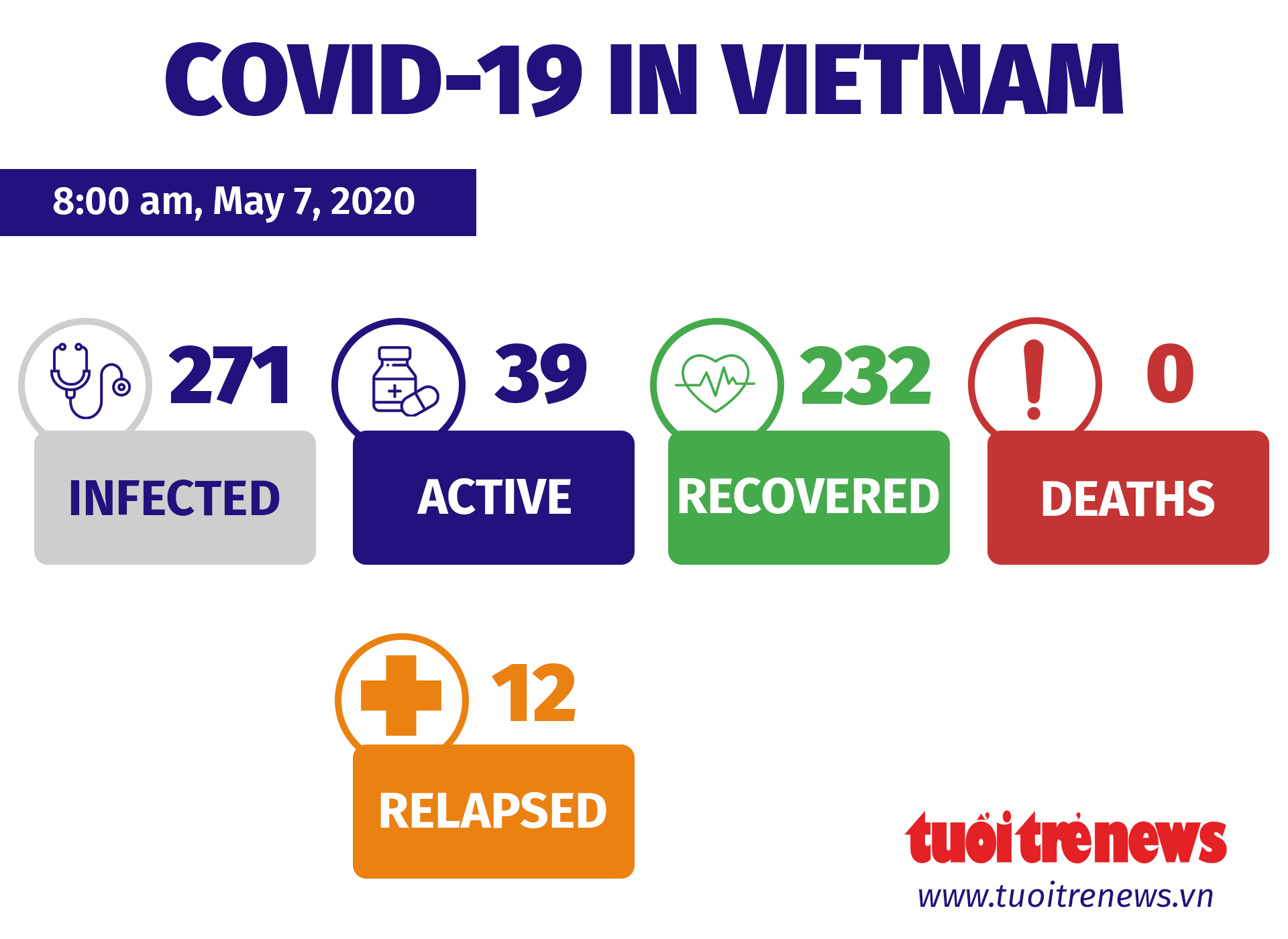 COVID-19 IN VIETNAM

8:00 am, May 7, 2020

271
INFECTED

39
ACTIVE

232
RECOVERED

0
DEATHS

12
RELAPSED

tuổitrẻnews
www.tuoitrenews.vn