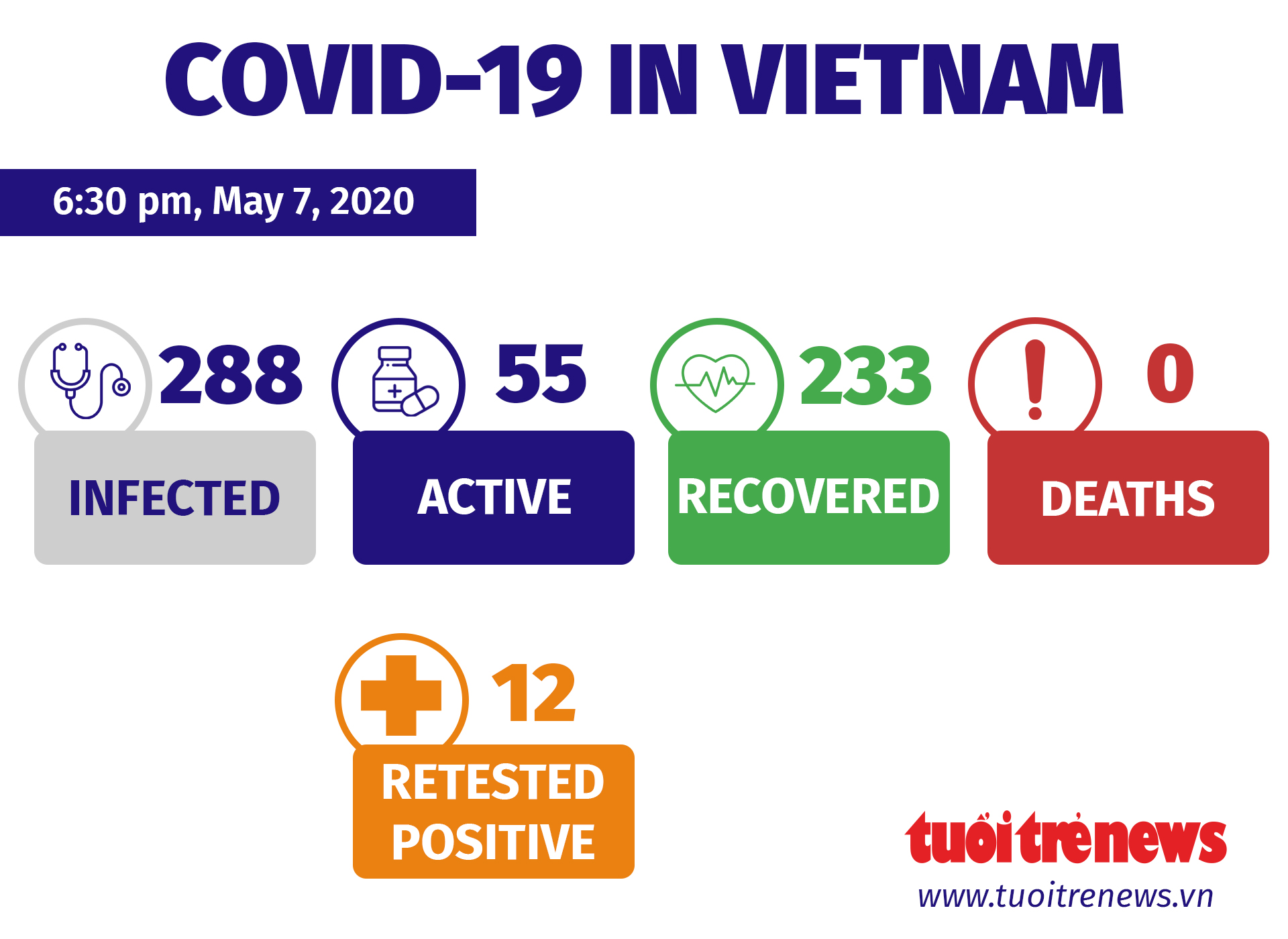 COVID-19 IN VIETNAM

6:30 pm, May 7, 2020

288
INFECTED

55
ACTIVE

233
RECOVERED

0
DEATHS

12
RETESTED POSITIVE

tuổitrẻnews
www.tuoitrenews.vn