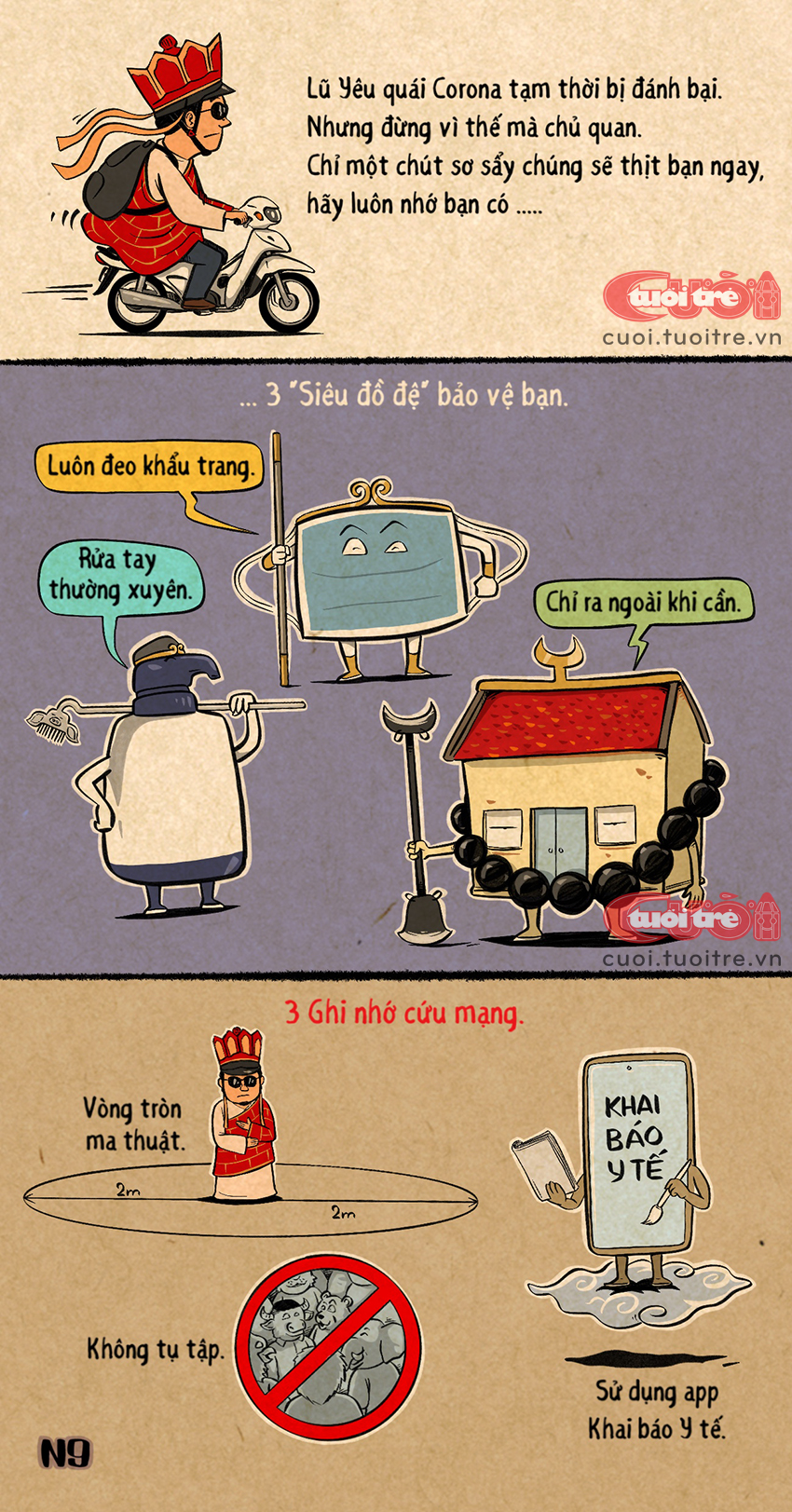 Lũ Yêu quái Corona tạm thời bị đánh bại. Nhưng đừng vì thế mà chủ quan. Chỉ một chút sơ sẩy chúng sẽ thịt bạn ngay, hãy luôn nhớ bạn có .....

Cười tuổi trẻ
cuoi.tuoitre.vn

... 3 "Siêu đồ đệ" bảo vệ bạn.

Luôn đeo khẩu trang.

Rửa tay thường xuyên.

Chỉ ra ngoài khi cần.

Cười tuổi trẻ
cuoi.tuoitre.vn

3 Ghi nhớ cứu mạng.

Vòng tròn ma thuật.

2m

2m

KHAI BÁO Y TẾ

Không tụ tập.

Sử dụng app Khai báo Y tế.

N9