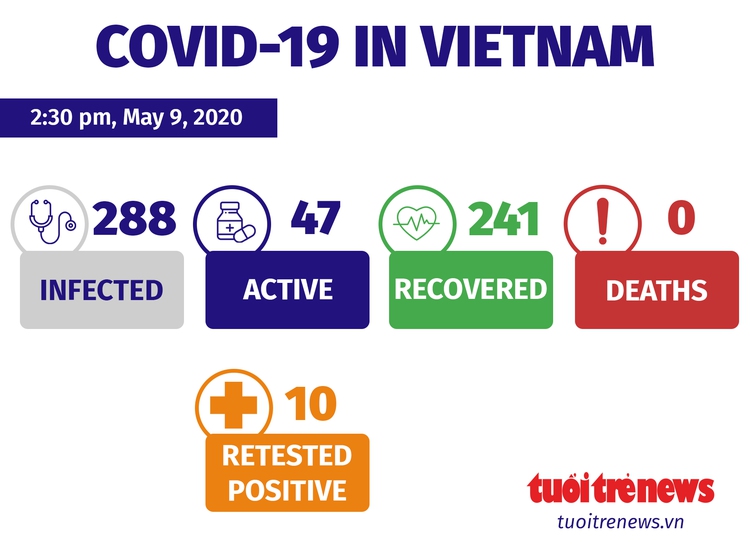 COVID-19 IN VIETNAM

2:30 pm, May 9, 2020

288
INFECTED

47
ACTIVE

241
RECOVERED

0
DEATHS

10
RETESTED POSITIVE

tuổi trẻ news
tuoitrenews.vn