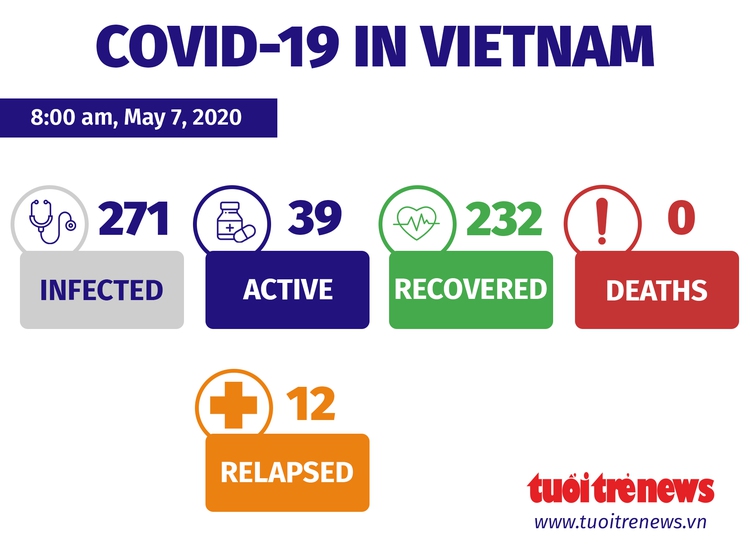 COVID-19 IN VIETNAM

8:00 am, May 7, 2020

271
INFECTED

39
ACTIVE

232
RECOVERED

0
DEATHS

12
RELAPSED

tuổitrẻnews
www.tuoitrenews.vn