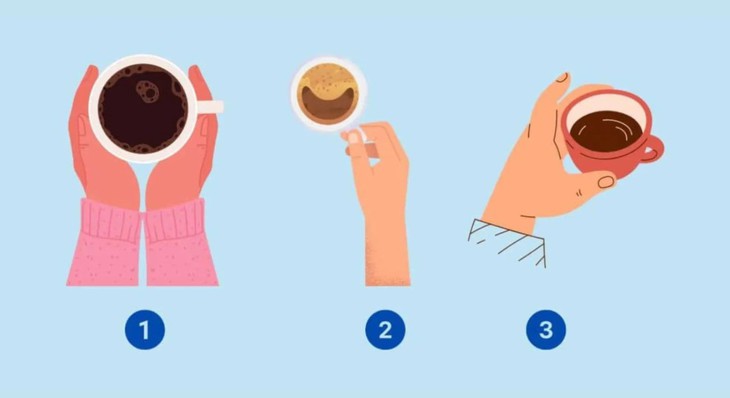 1

2

3