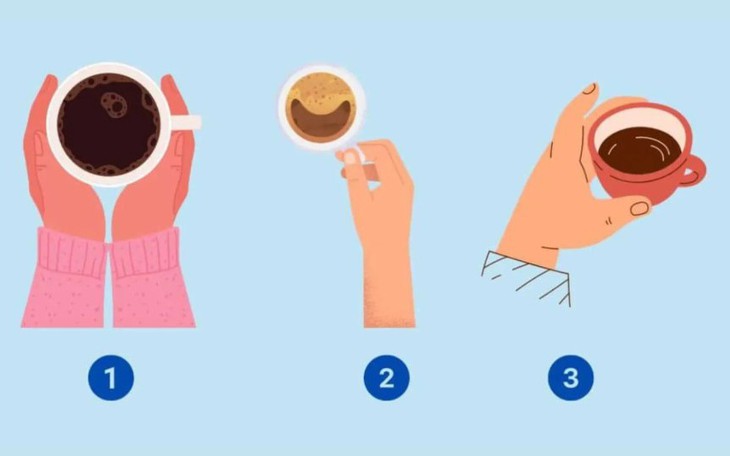 1

2

3