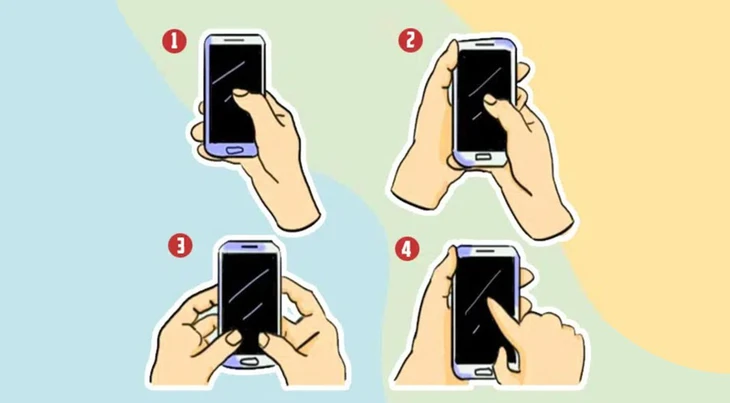 1

2

3

4