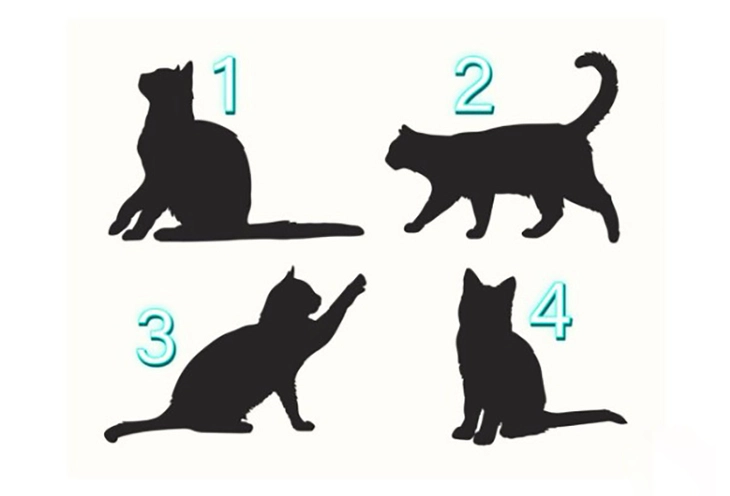 1
2
3
4