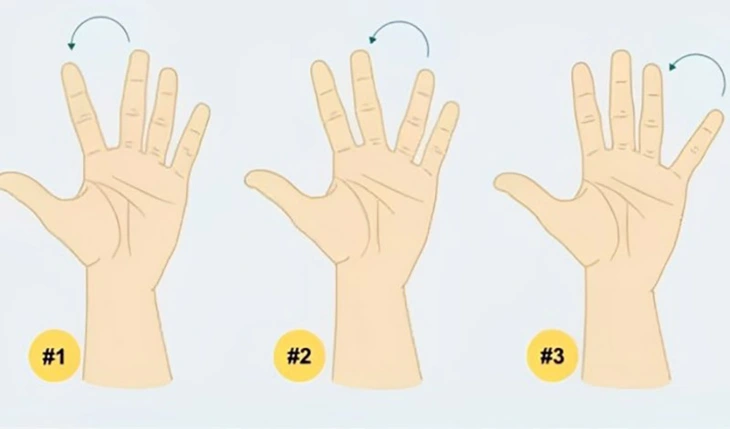 #1

#2

#3