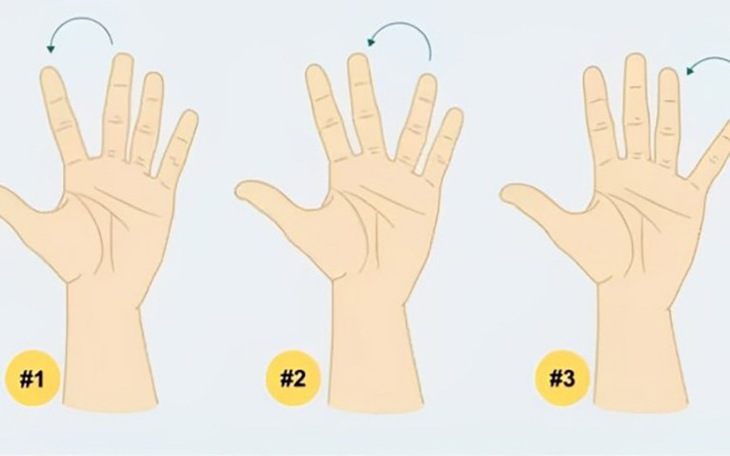 #1

#2

#3