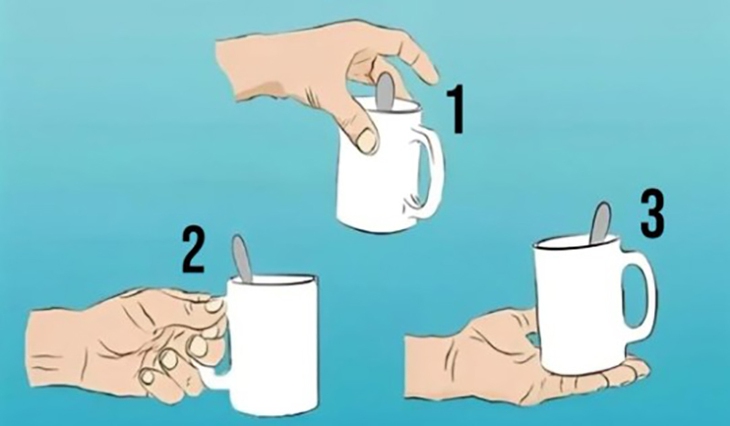 1

2

3