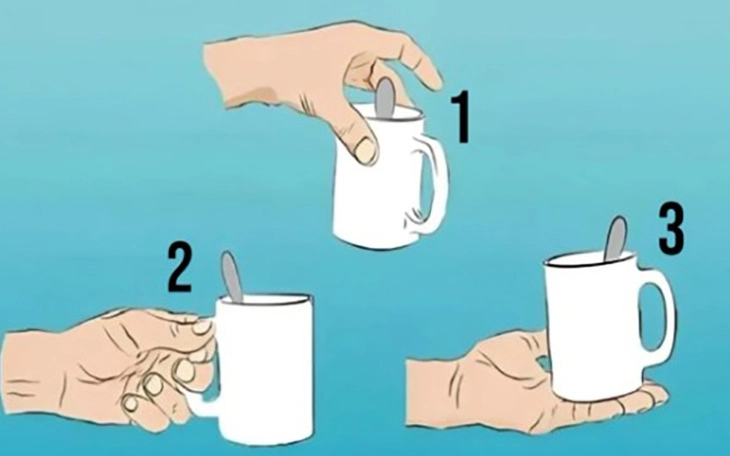 1

2

3