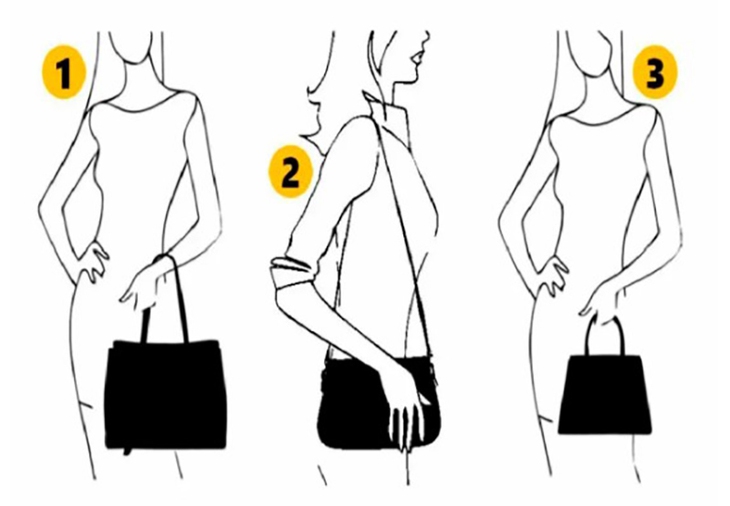 1

2

3