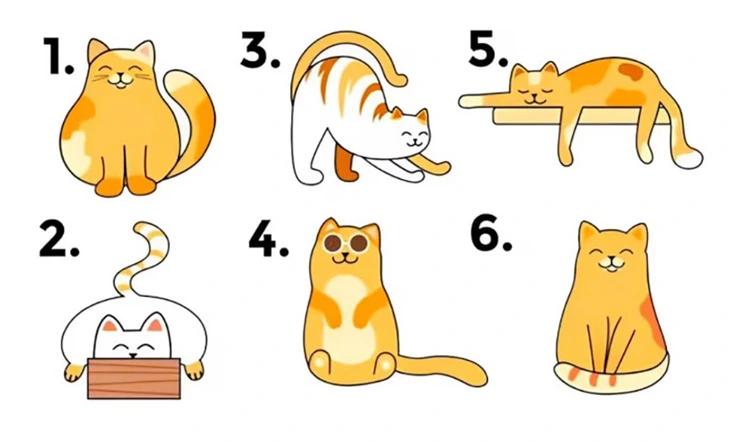 1.

3.

5.

2.

4.

6.