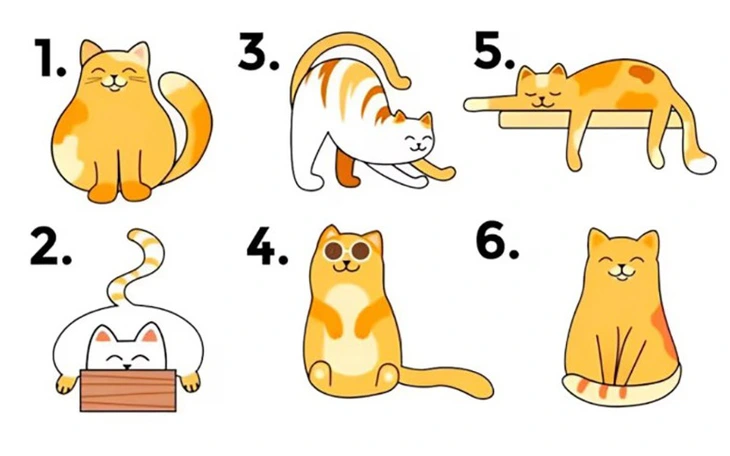 1.

3.

5.

2.

4.

6.