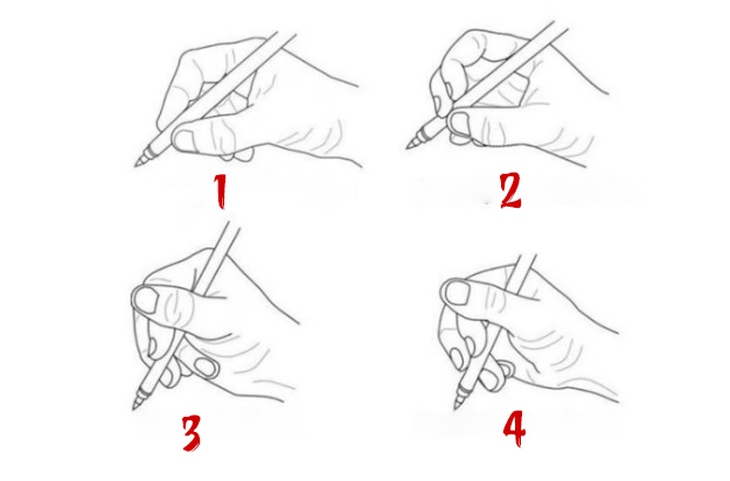 1

2

3

4