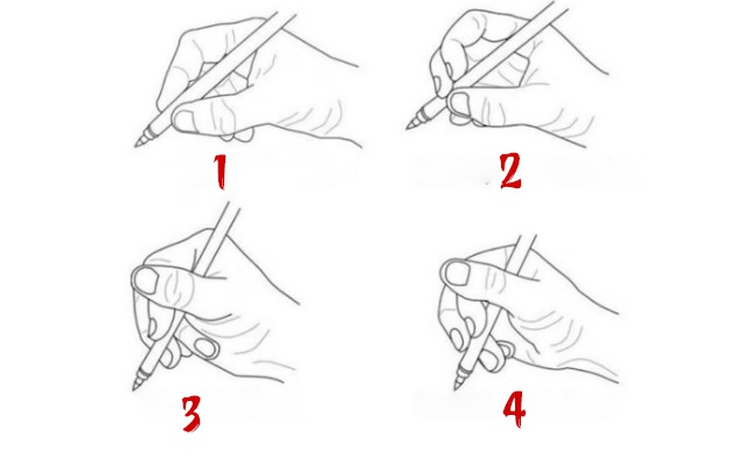 1

2

3

4