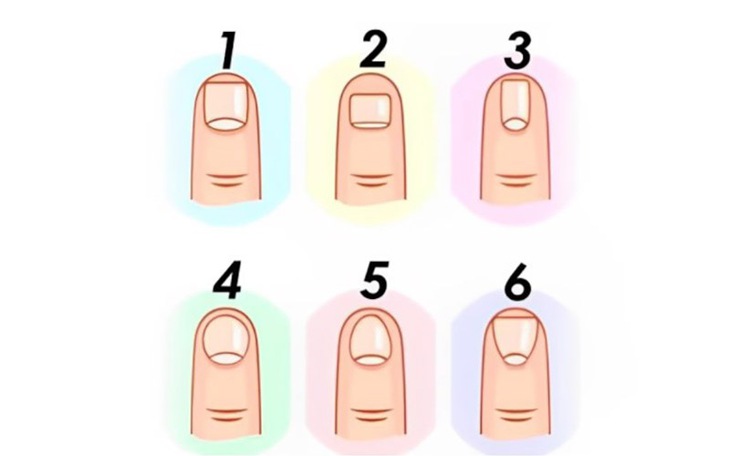 1 2 3

4 5 6