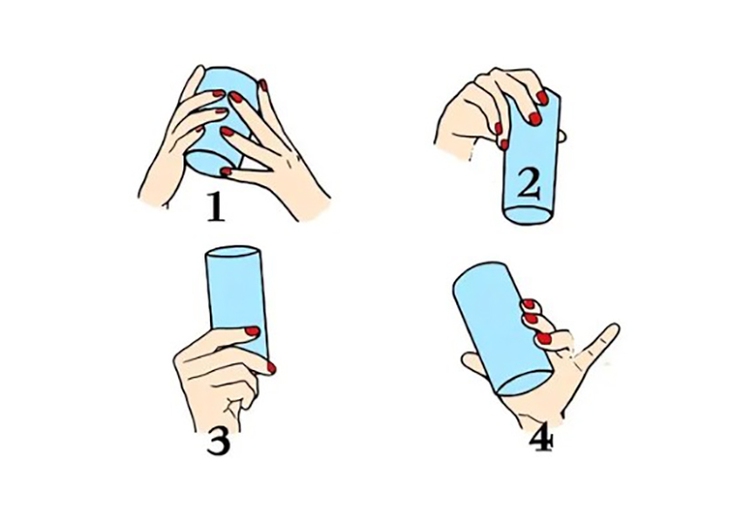 1
2
3
4