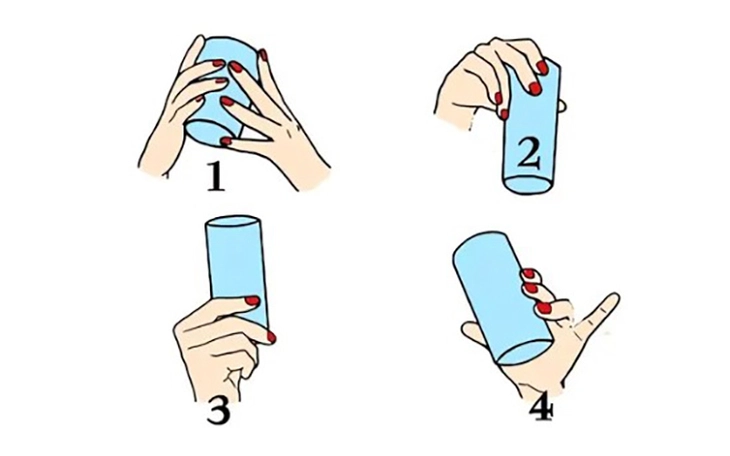 1

2

3

4