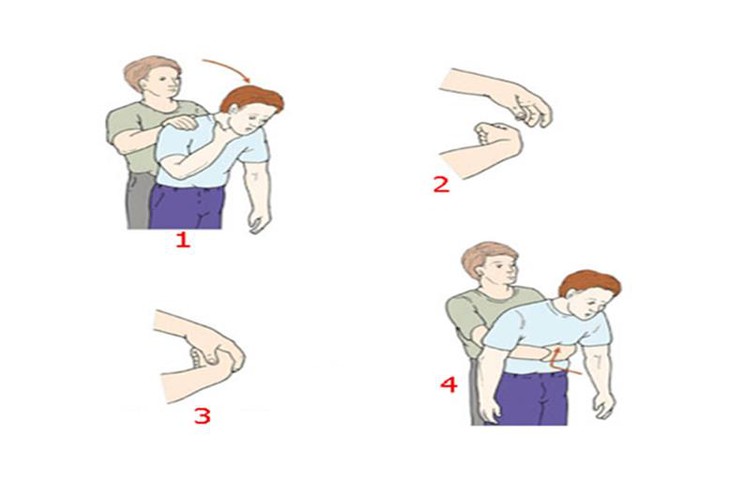 1

2

3

4