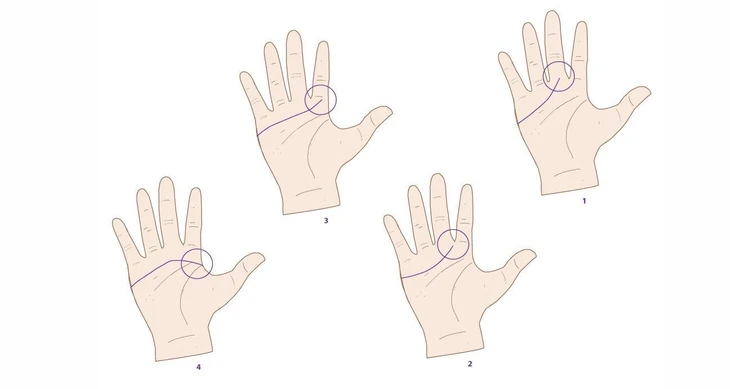 3

1

4

2