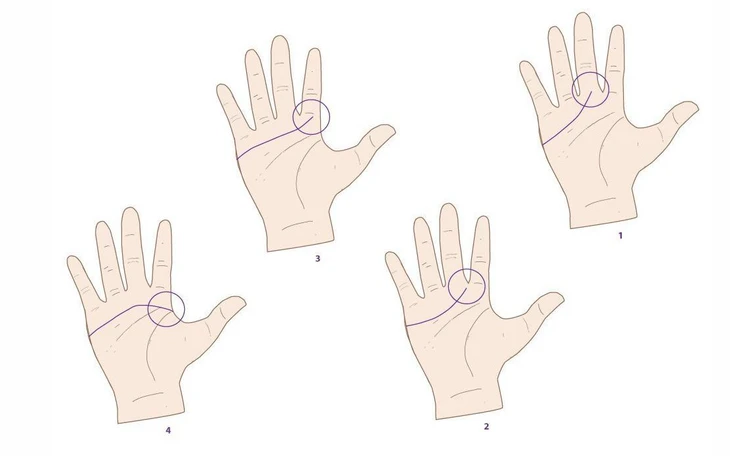 3

1

4

2