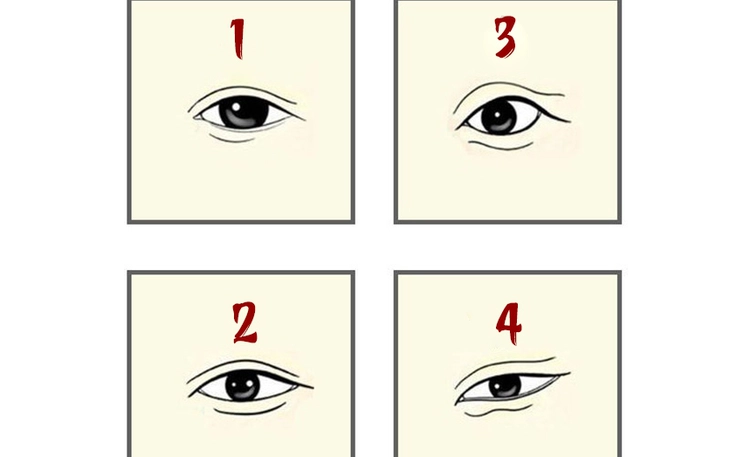 1

3

2

4