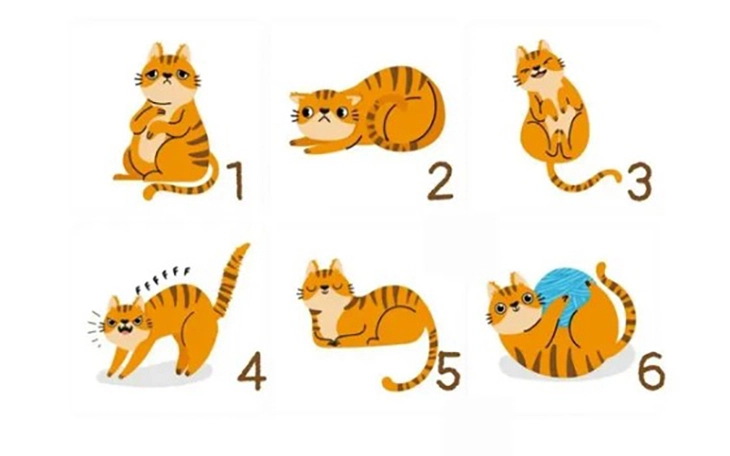 1

2

3

FFFFFF

4

5

6