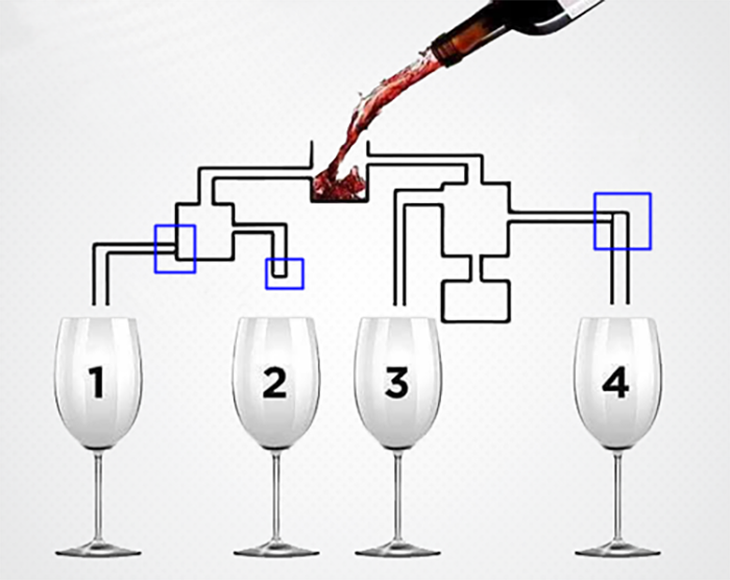 1

2

3

4