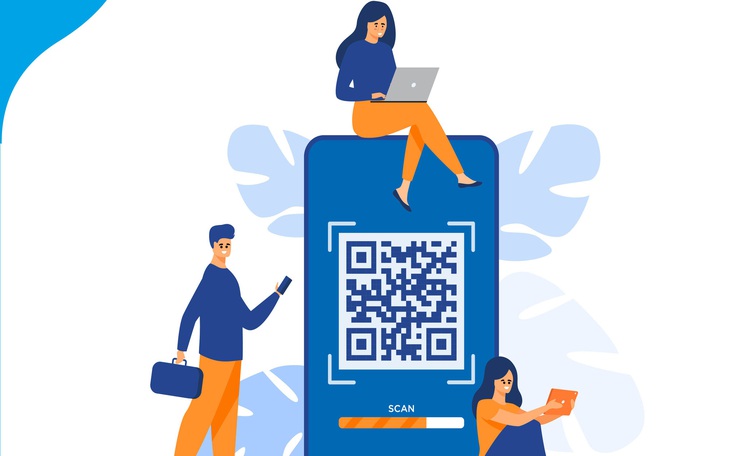 SCAN