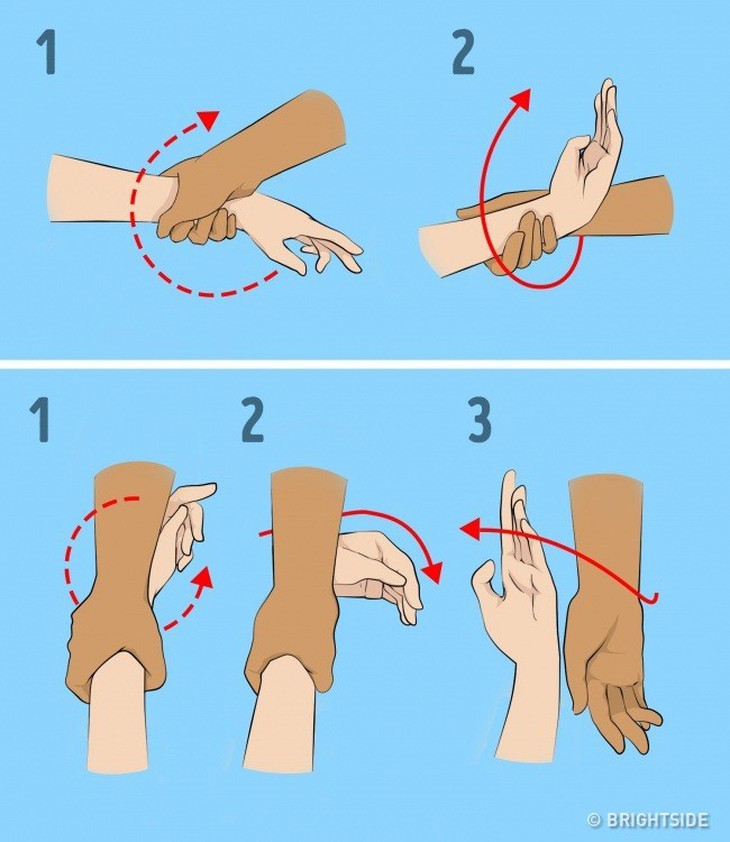 1

2

1

2

3

© BRIGHTSIDE