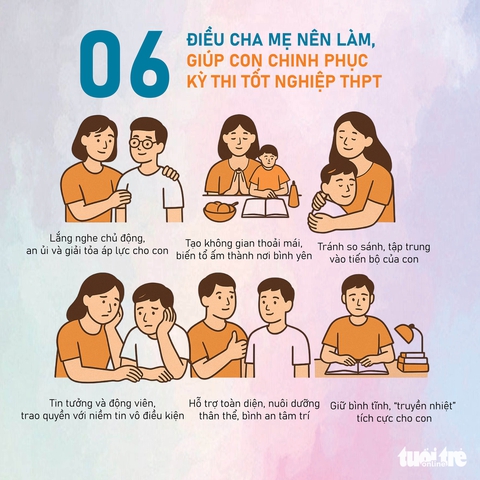 06 ĐIỀU CHA MẸ NÊN LÀM, GIÚP CON CHINH PHỤC KỲ THI TỐT NGHIỆP THPT

Lắng nghe chủ động, an ủi và giải tỏa áp lực cho con

Tạo không gian thoải mái, biến tổ ấm thành nơi bình yên

Tránh so sánh, tập trung vào tiến bộ của con

Tin tưởng và động viên, trao quyền với niềm tin vô điều kiện

Hỗ trợ toàn diện, nuôi dưỡng thân thể, bình an tâm trí

Giữ bình tĩnh, "truyền nhiệt" tích cực cho con

tuổi trẻ online