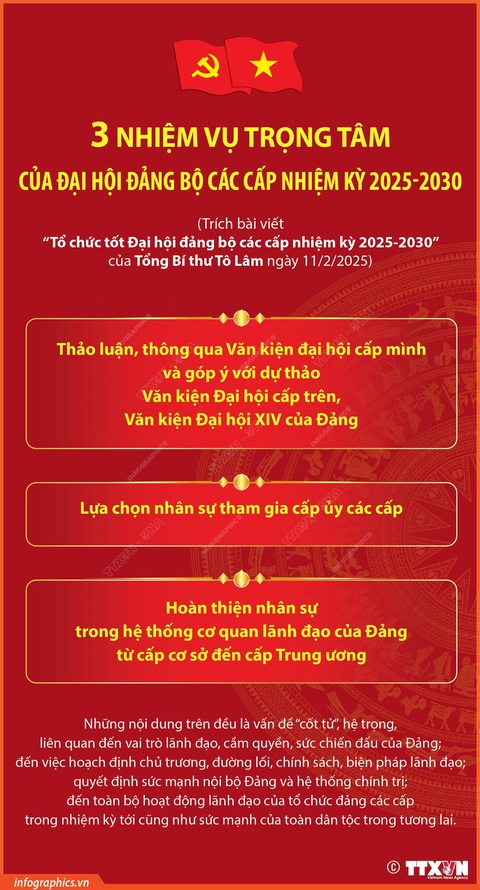 3 NHIỆM VỤ TRỌNG TÂM
CỦA ĐẠI HỘI ĐẢNG BỘ CÁC CẤP NHIỆM KỲ 2025-2030

(Trích bài viết
"Tổ chức tốt Đại hội đảng bộ các cấp nhiệm kỳ 2025-2030"
của Tổng Bí thư Tô Lâm ngày 11/2/2025)

Thảo luận, thông qua Văn kiện đại hội cấp mình và góp ý với dự thảo Văn kiện Đại hội cấp trên, Văn kiện Đại hội XIV của Đảng

Lựa chọn nhân sự tham gia cấp ủy các cấp

Hoàn thiện nhân sự trong hệ thống cơ quan lãnh đạo của Đảng từ cấp cơ sở đến cấp Trung ương

Những nội dung trên đều là vấn đề "cốt tử", hệ trọng, liên quan đến vai trò lãnh đạo, cầm quyền, sức chiến đấu của Đảng; đến việc hoạch định chủ trương, đường lối, chính sách, biện pháp lãnh đạo; quyết định sức mạnh nội bộ Đảng và hệ thống chính trị; đến toàn bộ hoạt động lãnh đạo của tổ chức đảng các cấp trong nhiệm kỳ tới cũng như sức mạnh của toàn dân tộc trong tương lai.

infographics.vn

© TTXVN
Vietnam News Agency