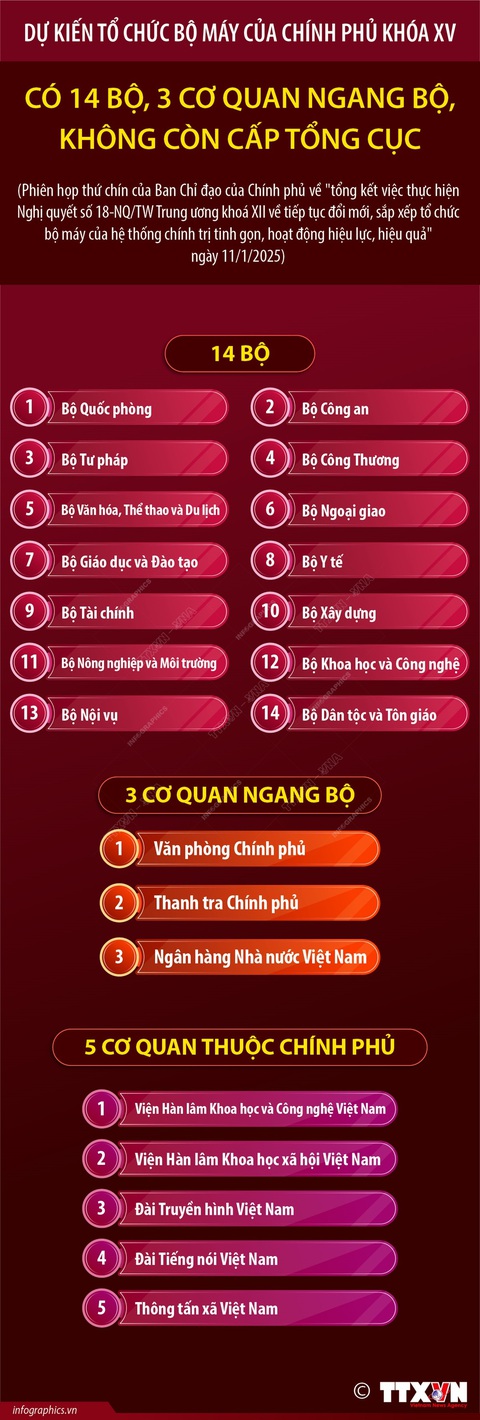 DỰ KIẾN TỔ CHỨC BỘ MÁY CỦA CHÍNH PHỦ KHÓA XV

CÓ 14 BỘ, 3 CƠ QUAN NGANG BỘ, KHÔNG CÒN CẤP TỔNG CỤC

(Phiên họp thứ chín của Ban Chỉ đạo của Chính phủ về "tổng kết việc thực hiện Nghị quyết số 18-NQ/TW Trung ương khoá XII về tiếp tục đổi mới, sắp xếp tổ chức bộ máy của hệ thống chính trị tinh gọn, hoạt động hiệu lực, hiệu quả" ngày 11/1/2025)

14 BỘ

1 Bộ Quốc phòng
2 Bộ Công an
3 Bộ Tư pháp
4 Bộ Công Thương
5 Bộ Văn hóa, Thể thao và Du lịch
6 Bộ Ngoại giao
7 Bộ Giáo dục và Đào tạo
8 Bộ Y tế
9 Bộ Tài chính
10 Bộ Xây dựng
11 Bộ Nông nghiệp và Môi trường
12 Bộ Khoa học và Công nghệ
13 Bộ Nội vụ
14 Bộ Dân tộc và Tôn giáo

3 CƠ QUAN NGANG BỘ

1 Văn phòng Chính phủ
2 Thanh tra Chính phủ
3 Ngân hàng Nhà nước Việt Nam

5 CƠ QUAN THUỘC CHÍNH PHỦ

1 Viện Hàn lâm Khoa học và Công nghệ Việt Nam
2 Viện Hàn lâm Khoa học xã hội Việt Nam
3 Đài Truyền hình Việt Nam
4 Đài Tiếng nói Việt Nam
5 Thông tấn xã Việt Nam

infographics.vn
© TTXVN