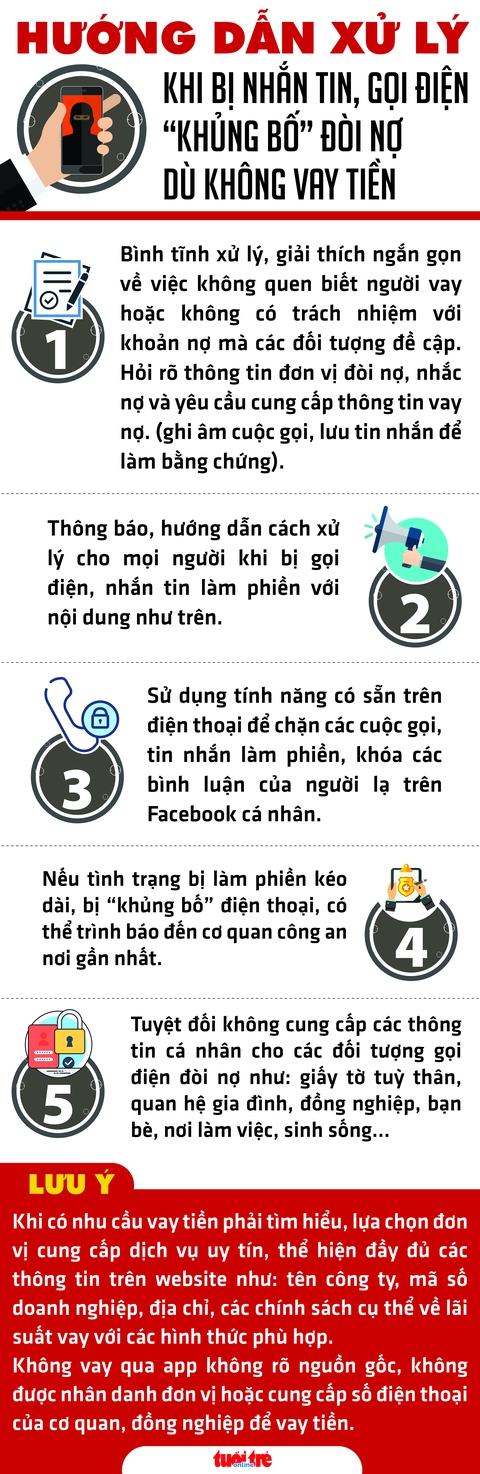 HƯỚNG DẪN XỬ LÝ

KHI BỊ NHẮN TIN, GỌI ĐIỆN "KHỦNG BỐ" ĐÒI NỢ DÙ KHÔNG VAY TIỀN

1

Bình tĩnh xử lý, giải thích ngắn gọn về việc không quen biết người vay hoặc không có trách nhiệm với khoản nợ mà các đối tượng đề cập. Hỏi rõ thông tin đơn vị đòi nợ, nhắc nợ và yêu cầu cung cấp thông tin vay nợ. (ghi âm cuộc gọi, lưu tin nhắn để làm bằng chứng).

Thông báo, hướng dẫn cách xử lý cho mọi người khi bị gọi điện, nhắn tin làm phiền với nội dung như trên.

2

3

Sử dụng tính năng có sẵn trên điện thoại để chặn các cuộc gọi, tin nhắn làm phiền, khóa các bình luận của người lạ trên Facebook cá nhân.

Nếu tình trạng bị làm phiền kéo dài, bị "khủng bố" điện thoại, có thể trình báo đến cơ quan công an nơi gần nhất.

4

5

Tuyệt đối không cung cấp các thông tin cá nhân cho các đối tượng gọi điện đòi nợ như: giấy tờ tuỳ thân, quan hệ gia đình, đồng nghiệp, bạn bè, nơi làm việc, sinh sống...

LƯU Ý

Khi có nhu cầu vay tiền phải tìm hiểu, lựa chọn đơn vị cung cấp dịch vụ uy tín, thể hiện đầy đủ các thông tin trên website như: tên công ty, mã số doanh nghiệp, địa chỉ, các chính sách cụ thể về lãi suất vay với các hình thức phù hợp.
Không vay qua app không rõ nguồn gốc, không được nhân danh đơn vị hoặc cung cấp số điện thoại của cơ quan, đồng nghiệp để vay tiền.

tuổi trẻ online