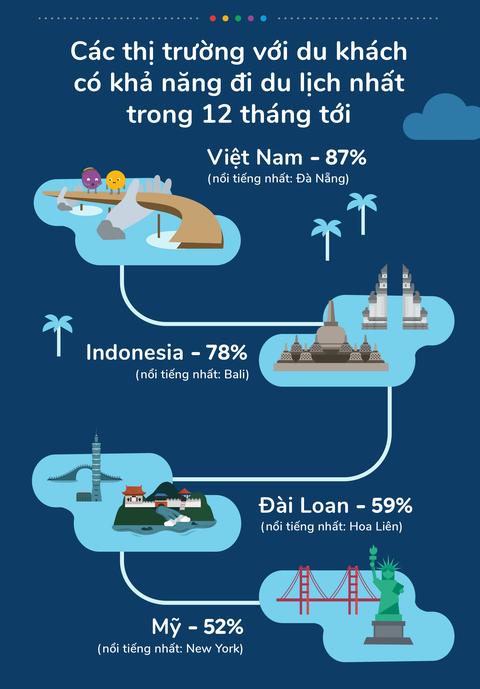 Các thị trường với du khách có khả năng đi du lịch nhất trong 12 tháng tới

Việt Nam - 87%
(nổi tiếng nhất: Đà Nẵng)

Indonesia - 78%
(nổi tiếng nhất: Bali)

Đài Loan - 59%
(nổi tiếng nhất: Hoa Liên)

Mỹ - 52%
(nổi tiếng nhất: New York)