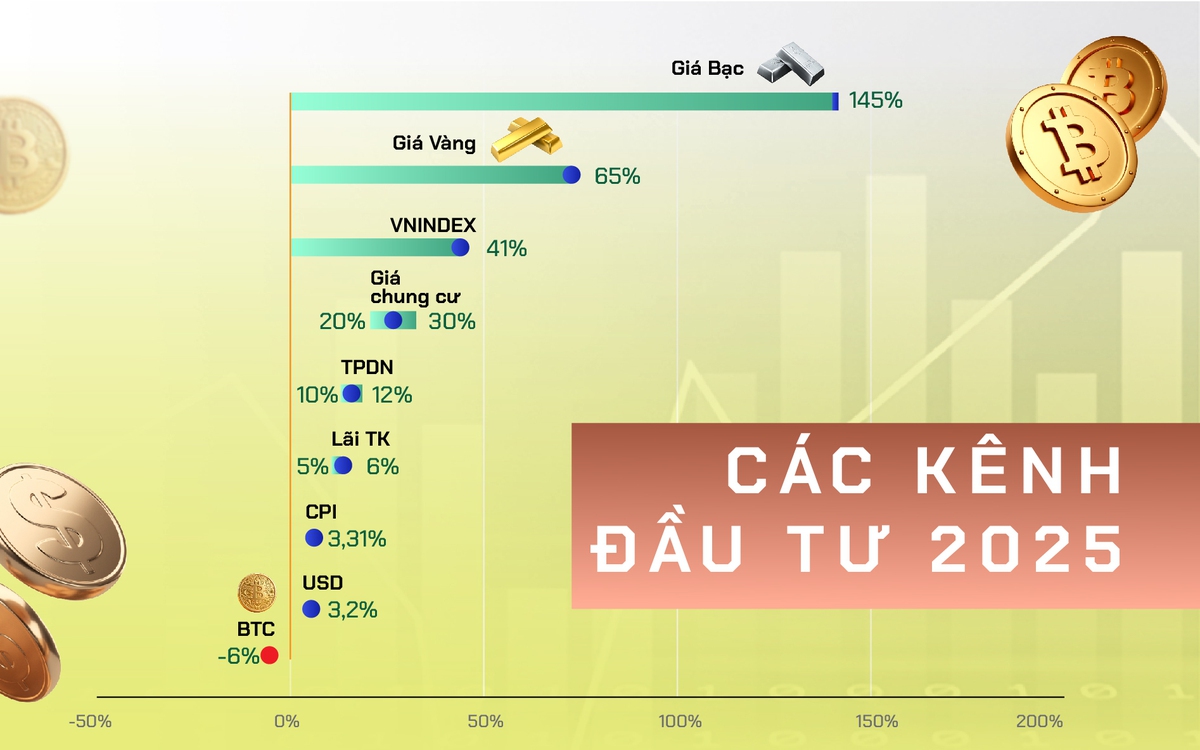 Giá Bạc
145%

Giá Vàng
65%

VNINDEX
41%

Giá chung cư
20% 30%

TPDN
10% 12%

Lãi TK
5% 6%

CPI
3,31%

USD
3,2%

BTC
-6%

CÁC KÊNH ĐẦU TƯ 2025

-50% 0% 50% 100% 150% 200%