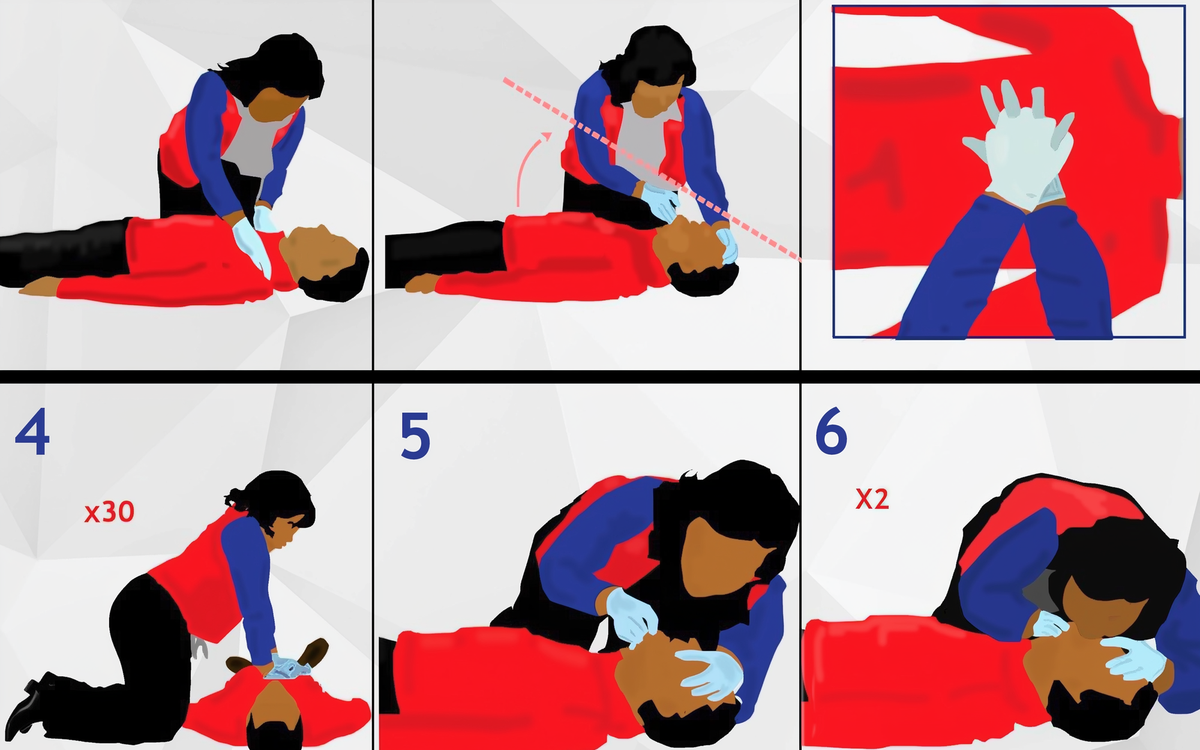 4

x30

5

6

X2