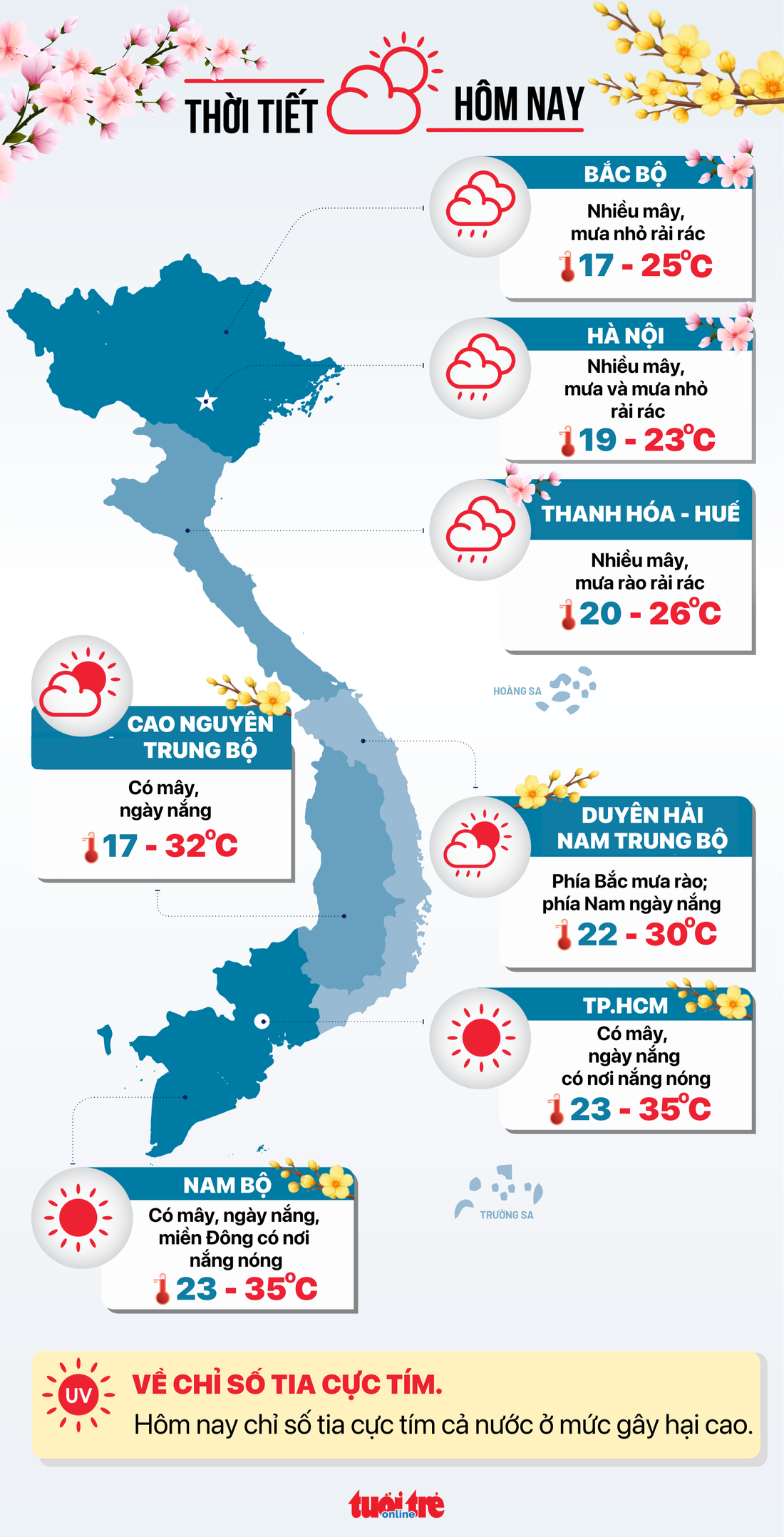 THỜI TIẾT HÔM NAY

BẮC BỘ
Nhiều mây, mưa nhỏ rải rác
17 - 25°C

HÀ NỘI
Nhiều mây, mưa và mưa nhỏ rải rác
19 - 23°C

THANH HÓA - HUẾ
Nhiều mây, mưa rào rải rác
20 - 26°C

HOÀNG SA

CAO NGUYÊN TRUNG BỘ
Có mây, ngày nắng
17 - 32°C

DUYÊN HẢI NAM TRUNG BỘ
Phía Bắc mưa rào; phía Nam ngày nắng
22 - 30°C

TP.HCM
Có mây, ngày nắng có nơi nắng nóng
23 - 35°C

NAM BỘ
Có mây, ngày nắng, miền Đông có nơi nắng nóng
23 - 35°C

TRƯỜNG SA

UV
VỀ CHỈ SỐ TIA CỰC TÍM.
Hôm nay chỉ số tia cực tím cả nước ở mức gây hại cao.

tuổi trẻ online