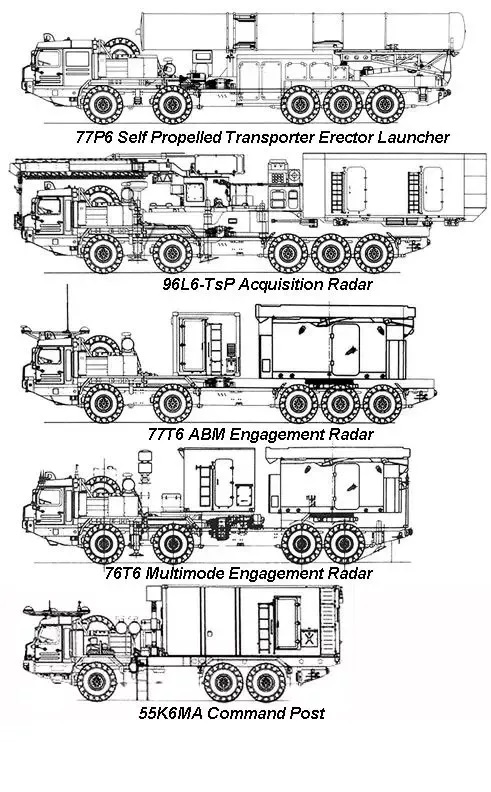 77P6 Self Propelled Transporter Erector Launcher

96L6-TsP Acquisition Radar

77T6 ABM Engagement Radar

76T6 Multimode Engagement Radar

55K6MA Command Post