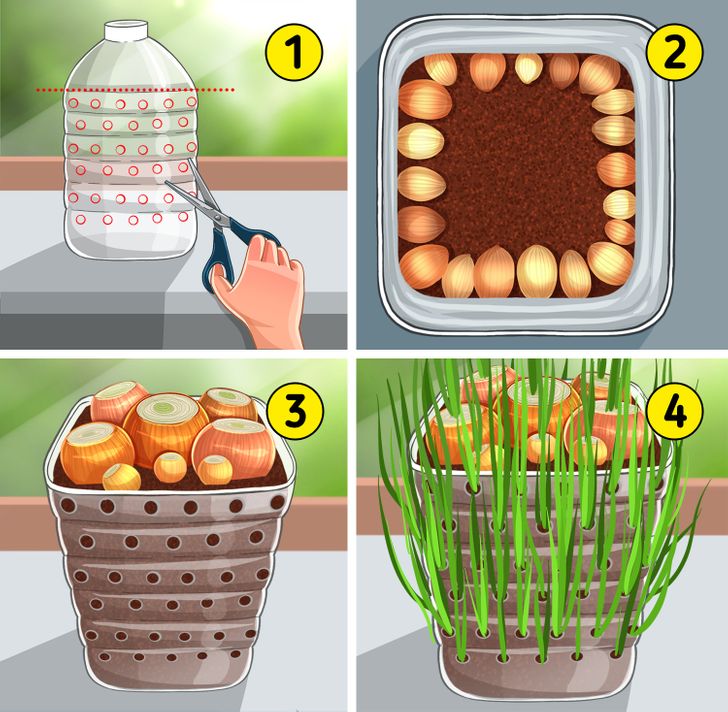 1
2
3
4