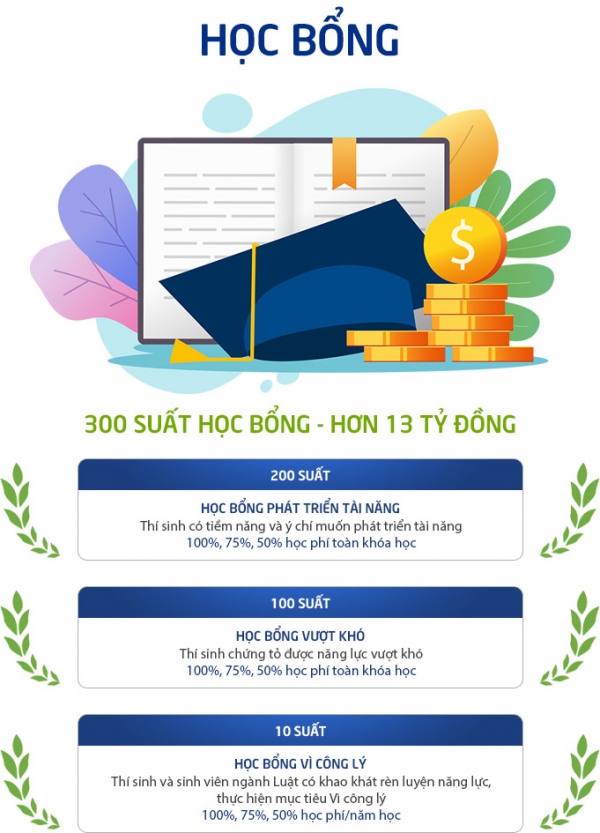 HỌC BỔNG

$

300 SUẤT HỌC BỔNG - HƠN 13 TỶ ĐỒNG

200 SUẤT

HỌC BỔNG PHÁT TRIỂN TÀI NĂNG
Thí sinh có tiềm năng và ý chí muốn phát triển tài năng
100%, 75%, 50% học phí toàn khóa học

100 SUẤT

HỌC BỔNG VƯỢT KHÓ
Thí sinh chứng tỏ được năng lực vượt khó
100%, 75%, 50% học phí toàn khóa học

10 SUẤT

HỌC BỔNG VÌ CÔNG LÝ
Thí sinh và sinh viên ngành Luật có khao khát rèn luyện năng lực, thực hiện mục tiêu Vì công lý
100%, 75%, 50% học phí/năm học