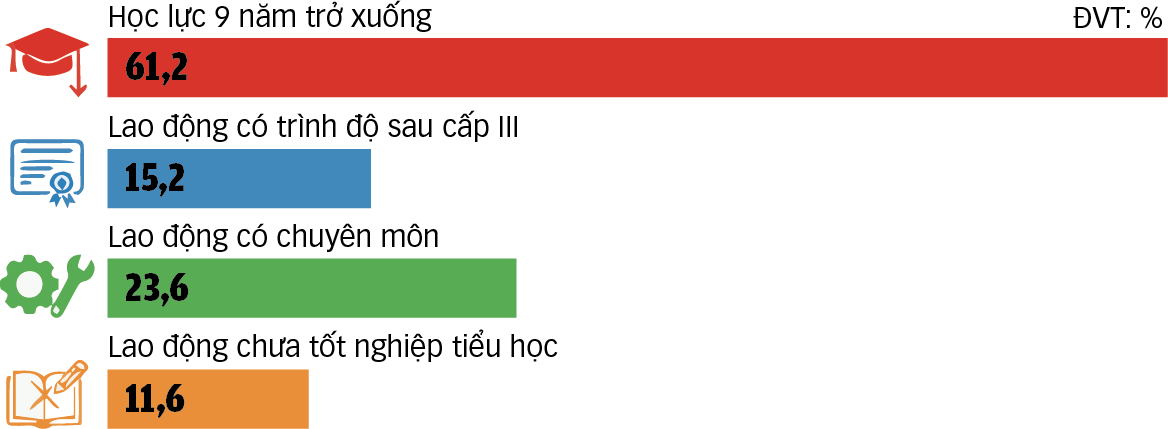 Học lực 9 năm trở xuống
ĐVT: %
61,2
Lao động có trình độ sau cấp III
15,2
Lao động có chuyên môn
23,6
Lao động chưa tốt nghiệp tiểu học
11,6