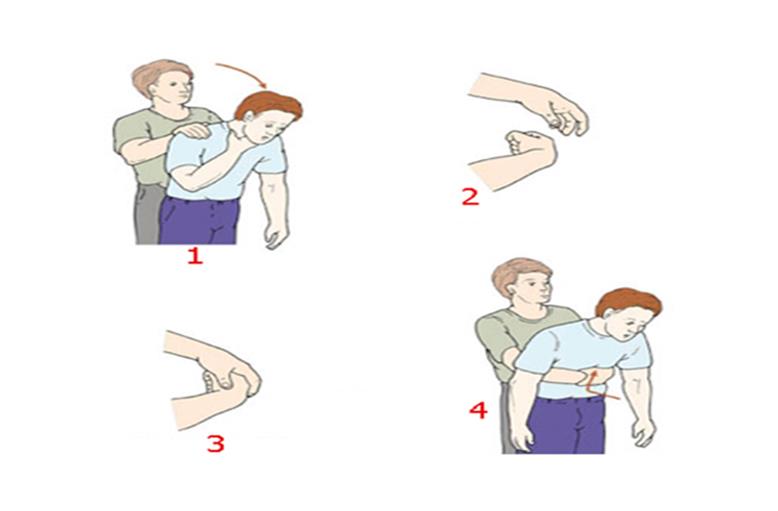 1

2

3

4