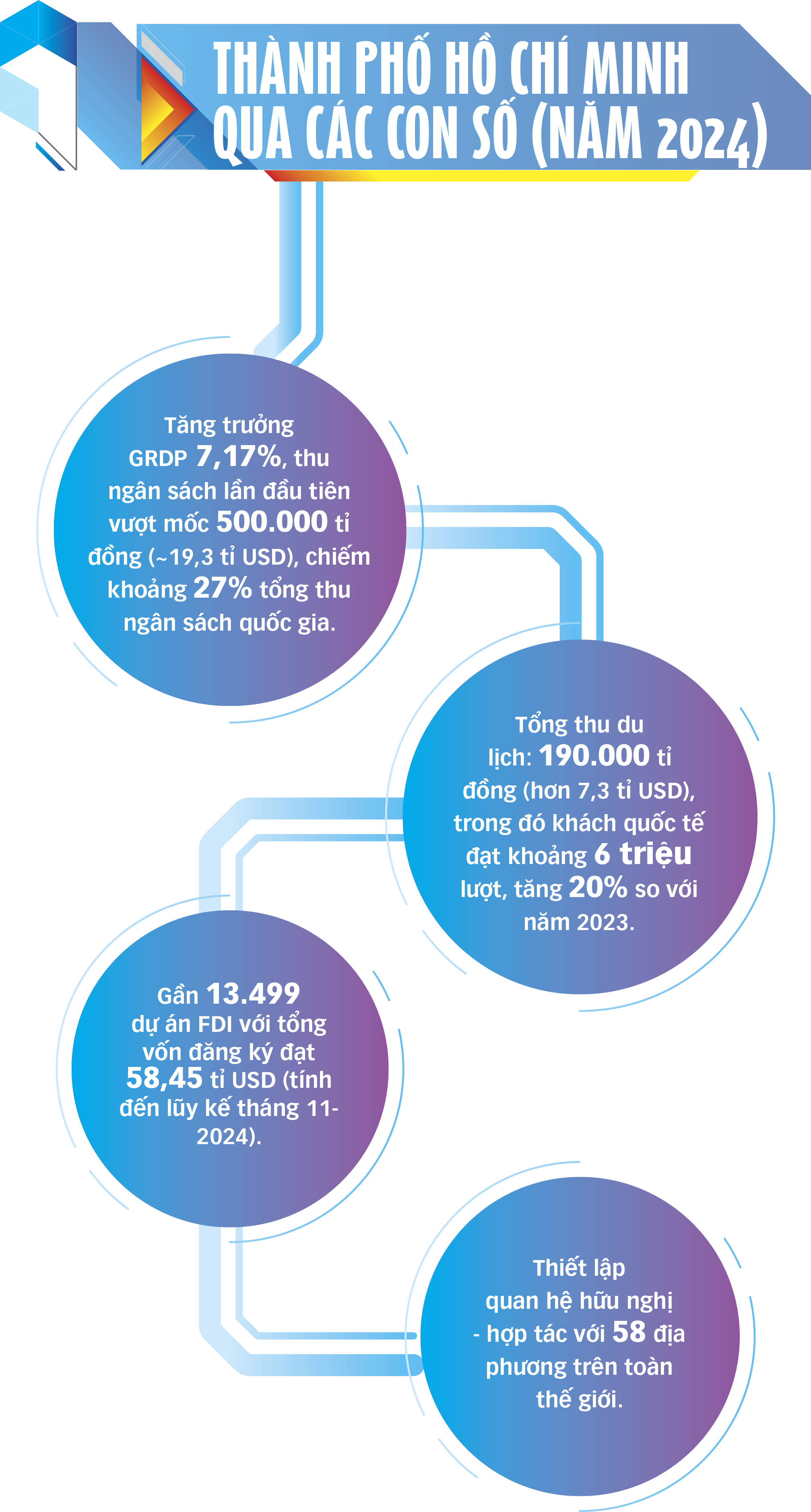 THÀNH PHỐ HỒ CHÍ MINH QUA CÁC CON SỐ (NĂM 2024)

Tăng trưởng GRDP 7,17%, thu ngân sách lần đầu tiên vượt mốc 500.000 tỉ đồng (~19,3 tỉ USD), chiếm khoảng 27% tổng thu ngân sách quốc gia.

Tổng thu du lịch: 190.000 tỉ đồng (hơn 7,3 tỉ USD), trong đó khách quốc tế đạt khoảng 6 triệu lượt, tăng 20% so với năm 2023.

Gần 13.499 dự án FDI với tổng vốn đăng ký đạt 58,45 tỉ USD (tính đến lũy kế tháng 11-2024).

Thiết lập quan hệ hữu nghị - hợp tác với 58 địa phương trên toàn thế giới.