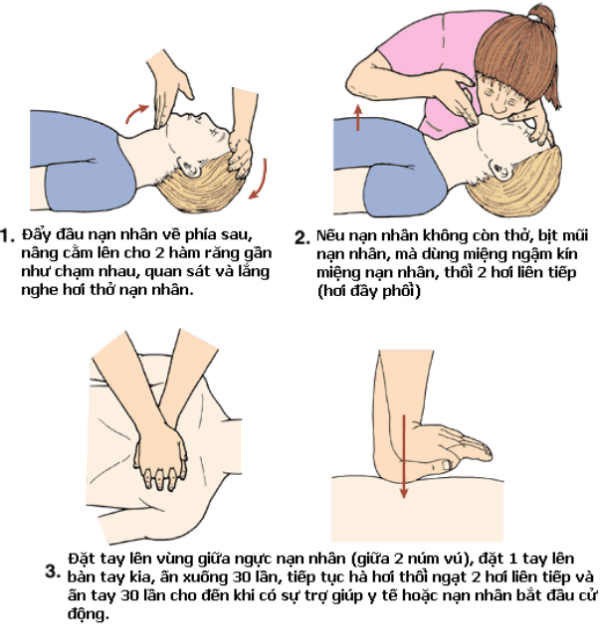 1. Đẩy đầu nạn nhân về phía sau, nâng cằm lên cho 2 hàm răng gần như chạm nhau, quan sát và lắng nghe hơi thở nạn nhân.

2. Nếu nạn nhân không còn thở, bịt mũi nạn nhân, mà dùng miệng ngậm kín miệng nạn nhân, thổi 2 hơi liên tiếp (hơi đầy phổi)

3. Đặt tay lên vùng giữa ngực nạn nhân (giữa 2 núm vú), đặt 1 tay lên bàn tay kia, ấn xuống 30 lần, tiếp tục hà hơi thổi ngạt 2 hơi liên tiếp và ấn tay 30 lần cho đến khi có sự trợ giúp y tế hoặc nạn nhân bắt đầu cử động.