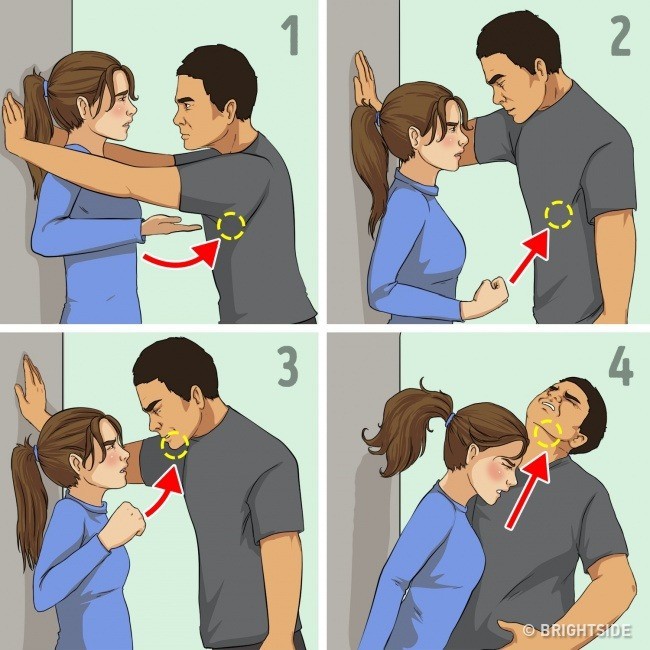 1

2

3

4

© BRIGHTSIDE