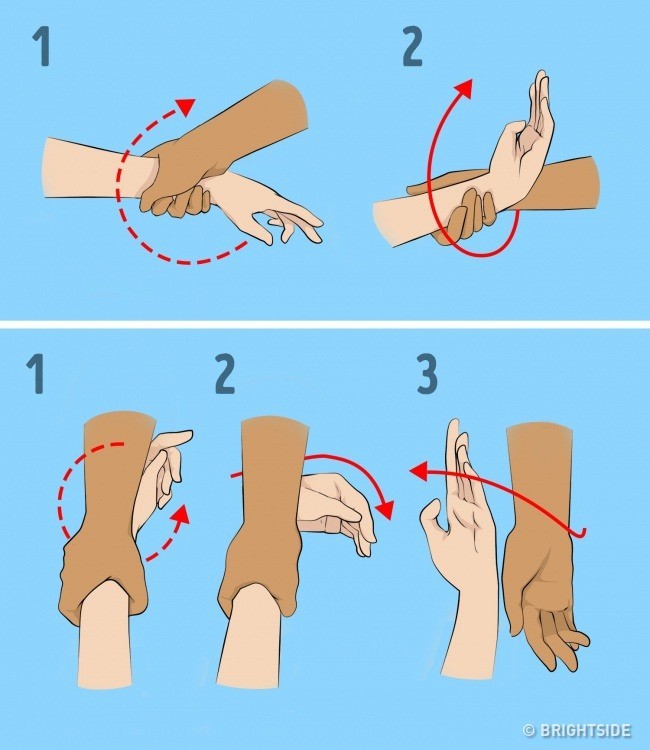 1

2

1

2

3

© BRIGHTSIDE